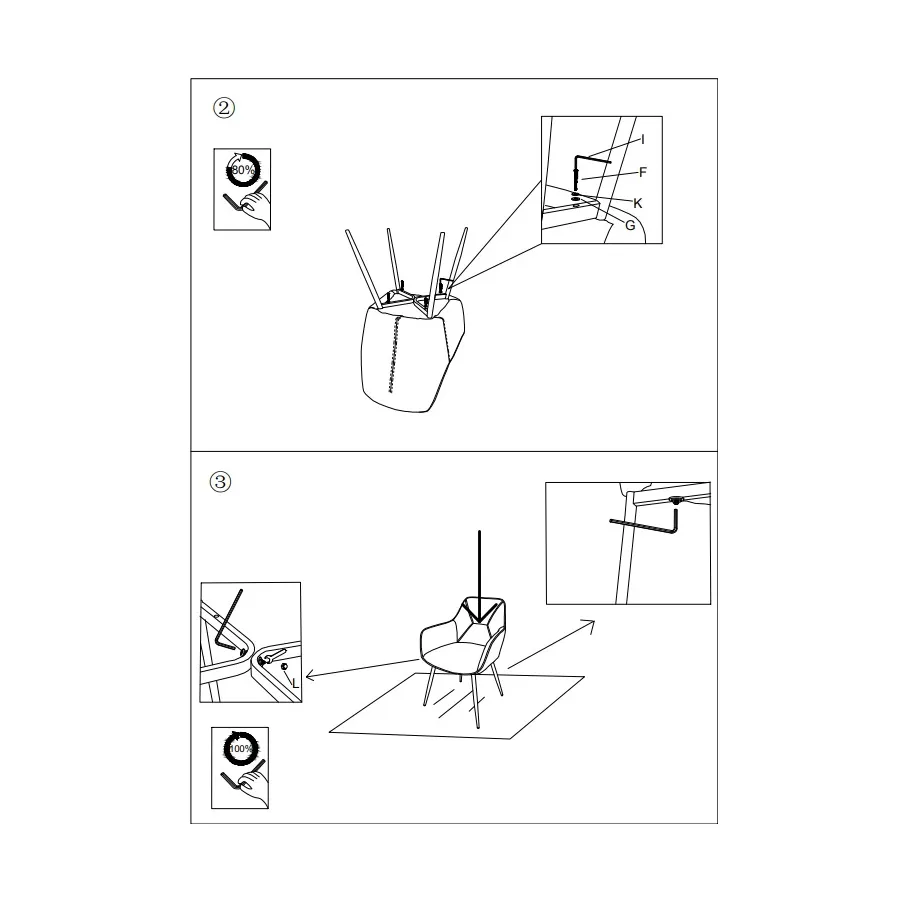 ②

80%

I
F
K
G

③

L

100%